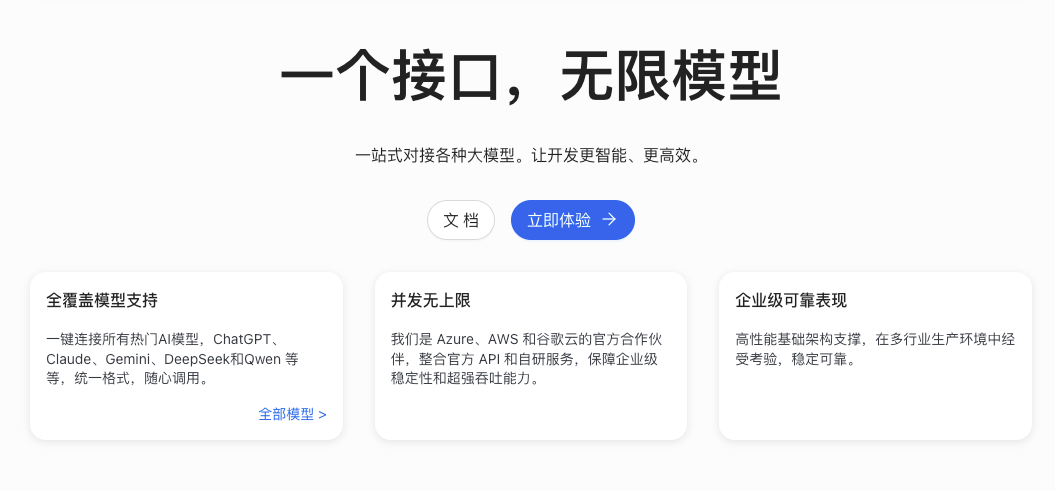 一个接口，无限模型

一站式对接各种大模型。让开发更智能、更高效。

文 档

立即体验 →

全覆盖模型支持

一键连接所有热门AI模型，ChatGPT、Claude、Gemini、DeepSeek和Qwen 等等，统一格式，随心调用。

全部模型 >

并发无上限

我们是 Azure、AWS 和谷歌云的官方合作伙伴，整合官方 API 和自研服务，保障企业级稳定性和超强吞吐能力。

企业级可靠表现

高性能基础架构支撑，在多行业生产环境中经受考验，稳定可靠。